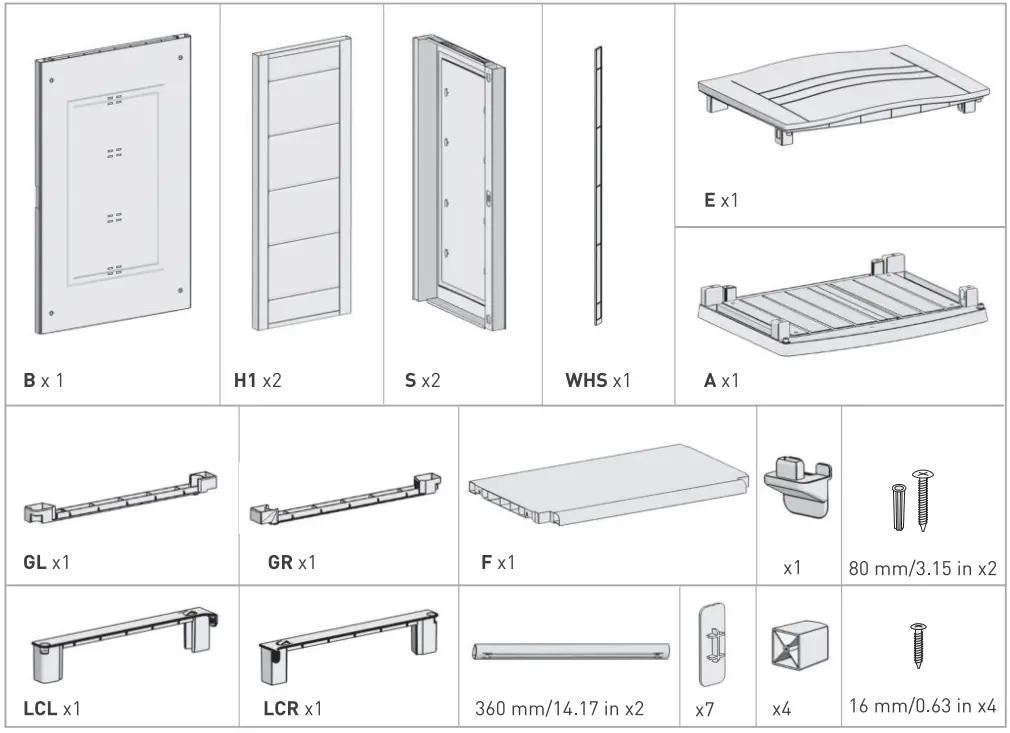 B x 1

H1 x2

S x2

WHS x1

E x1

A x1

GL x1

GR x1

F x1

x1

80 mm/3.15 in x2

LCL x1

LCR x1

360 mm/14.17 in x2

x7

x4

16 mm/0.63 in x4