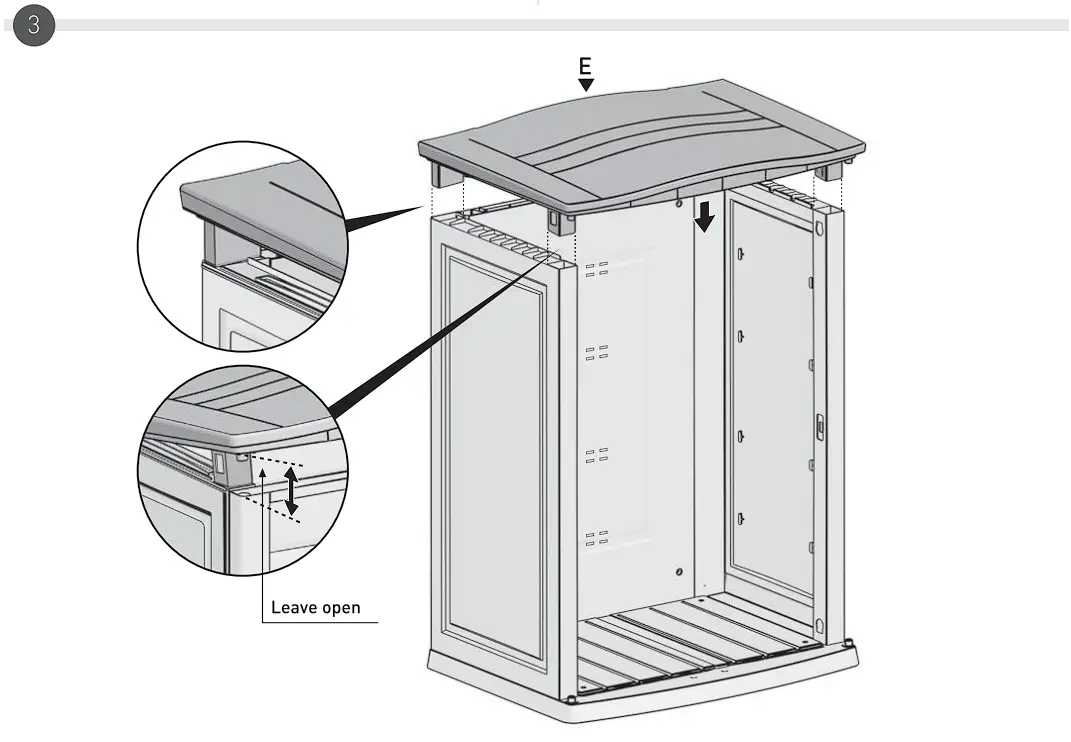 3

E

Leave open