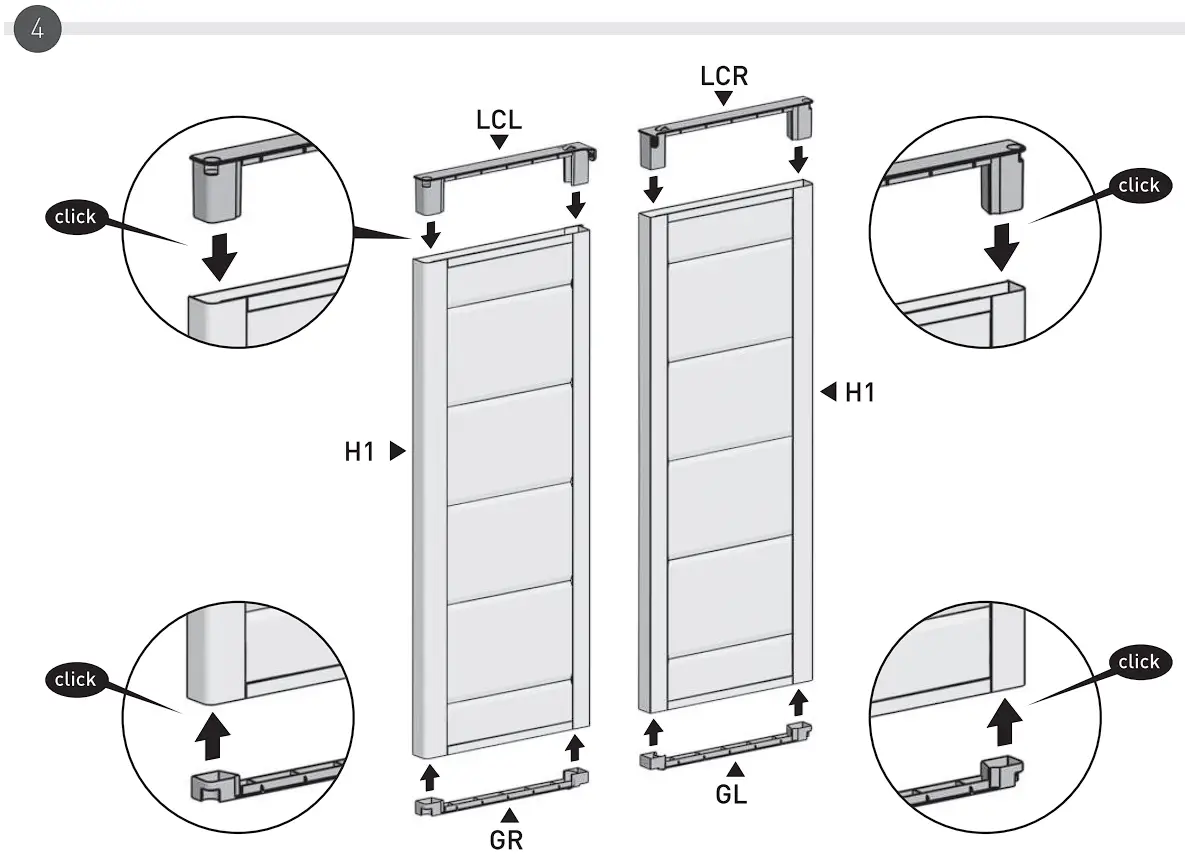 4

LCL

LCR

click

click

H1

H1

click

click

GR

GL