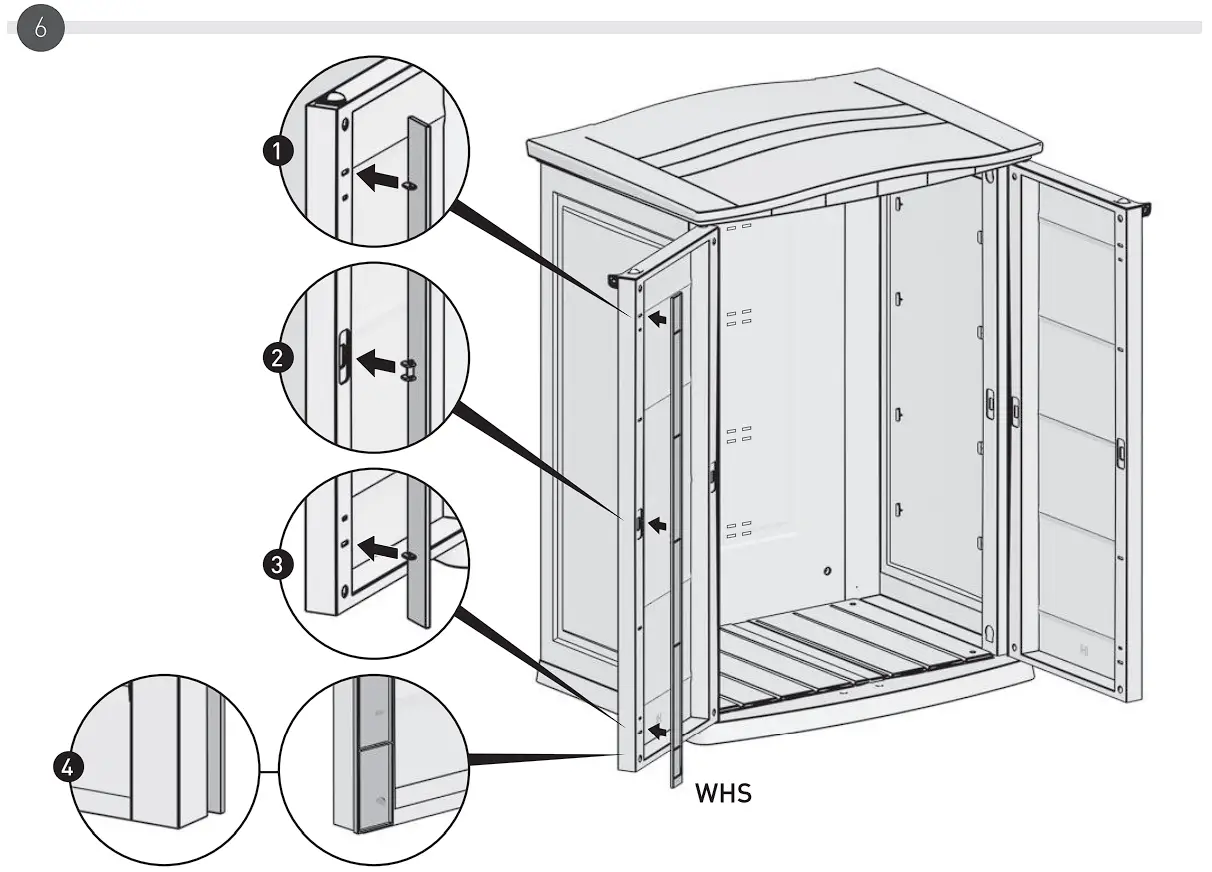 6

1

2

3

4

WHS