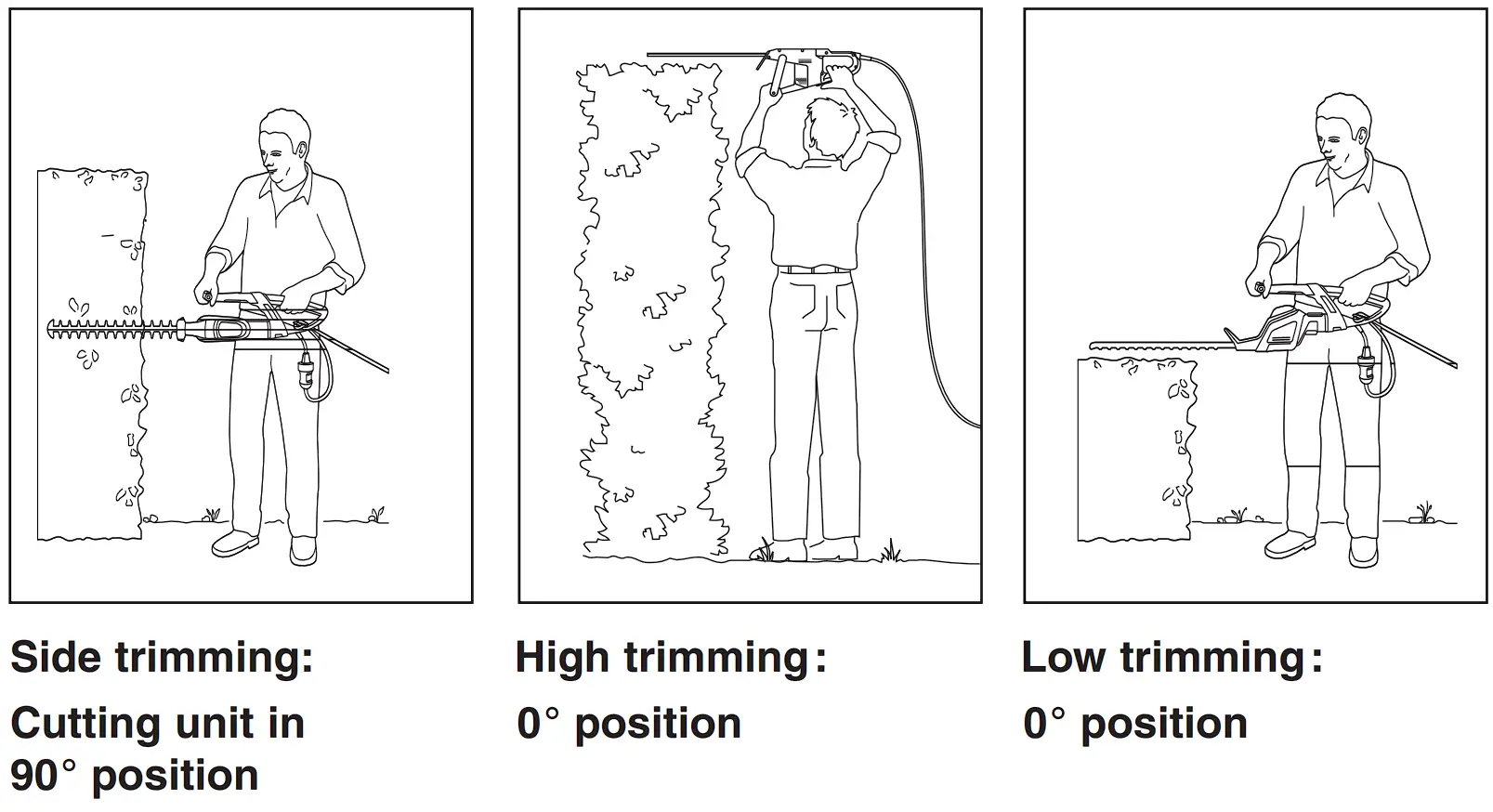 Side trimming:

Cutting unit in 90° position

High trimming:

0° position

Low trimming:

0° position