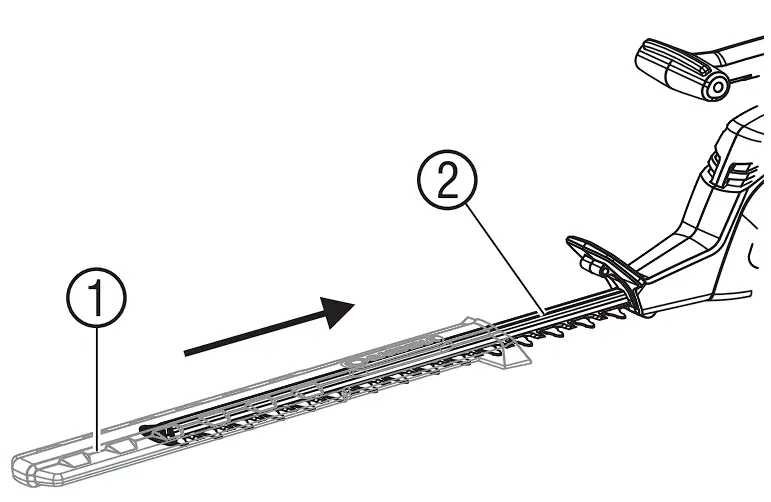 2
1