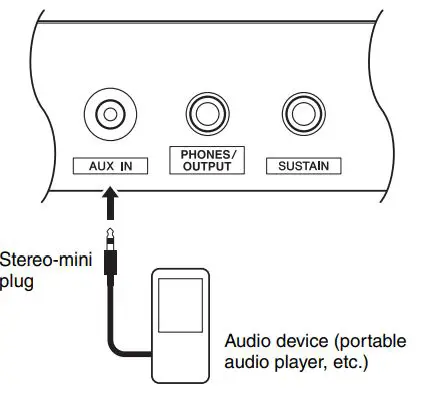 AUX IN

PHONES/ OUTPUT

SUSTAIN

Stereo-mini plug

Audio device (portable audio player, etc.)