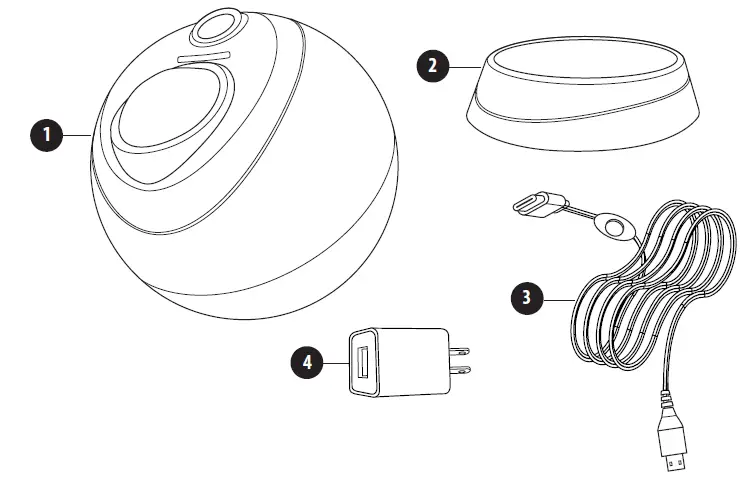 1
2
3
4