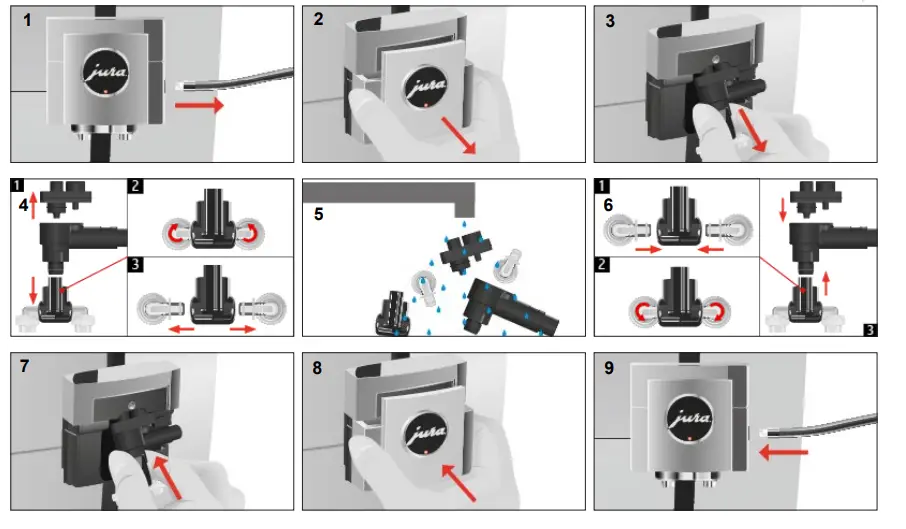 1

jura

2

jura

3

1
4

2

3

5

1
6

2

3

7

8

jura

9

jura