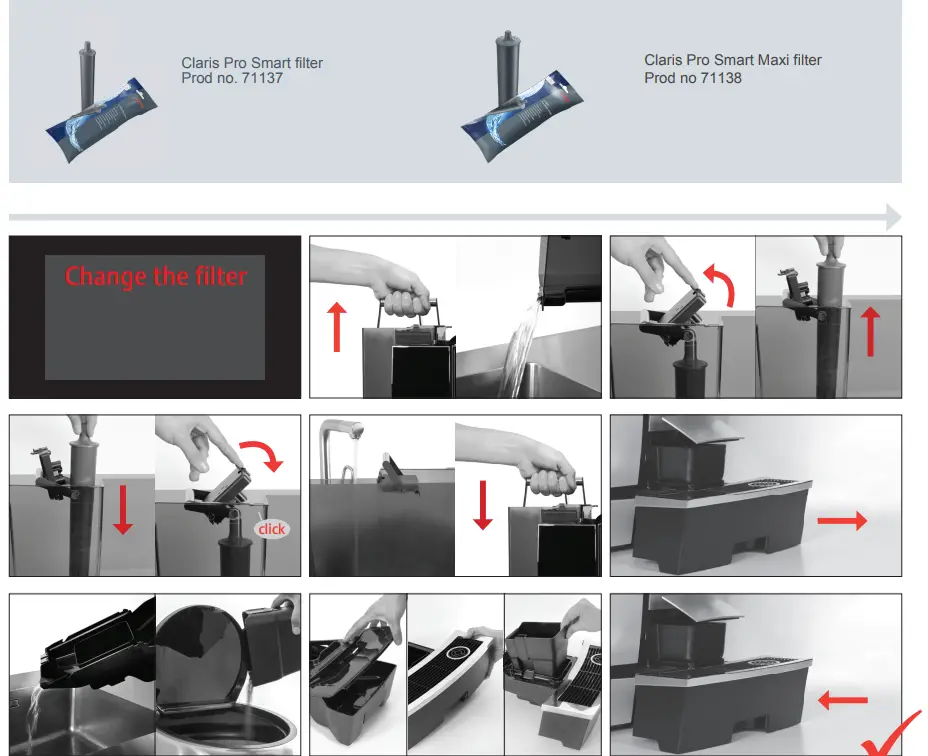 Claris Pro Smart filter
Prod no. 71137

Claris Pro Smart Maxi filter
Prod no 71138

Change the filter

click