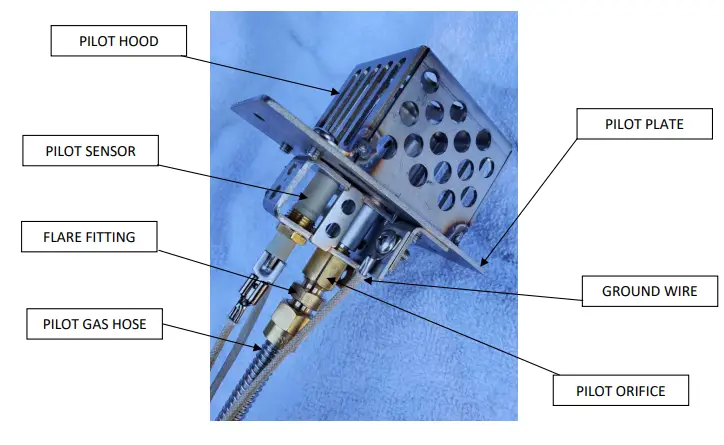 PILOT HOOD

PILOT SENSOR

FLARE FITTING

PILOT GAS HOSE

PILOT PLATE

GROUND WIRE

PILOT ORIFICE