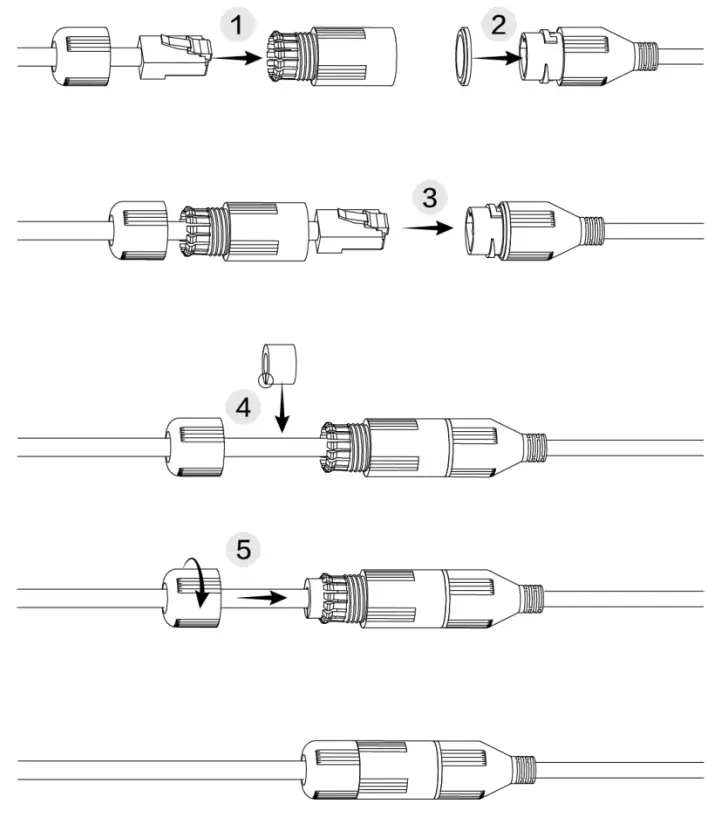 1
2
3
4
5