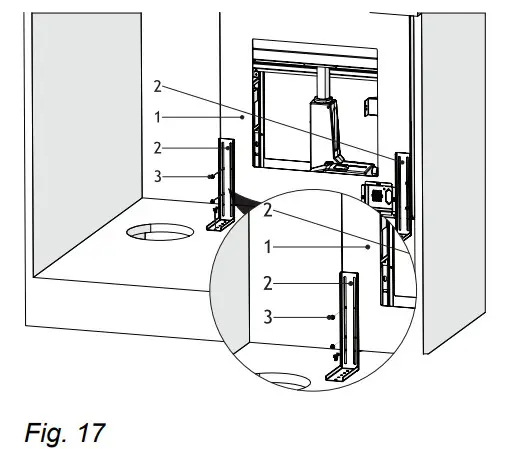 2
1
2
3
2
1
2
3
Fig. 17