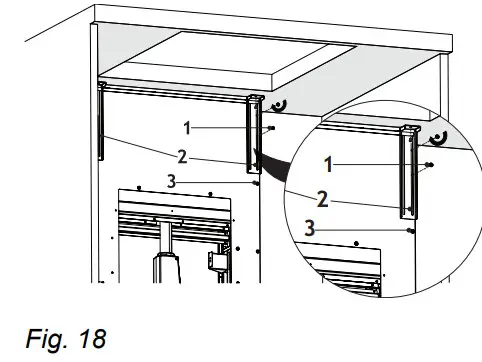 1
2
3
1
2
3

Fig. 18