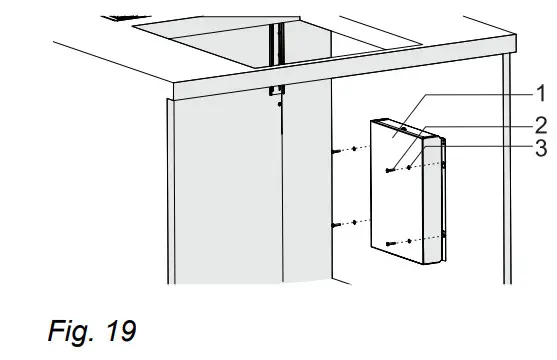 1
2
3

Fig. 19