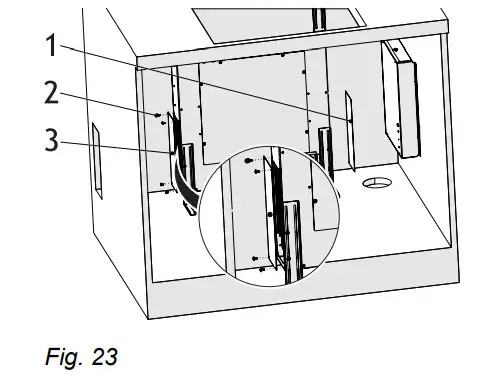 1
2
3
Fig. 23