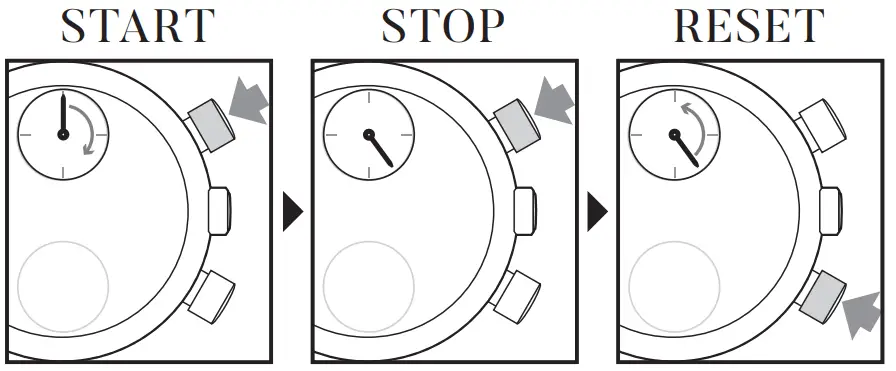 START STOP RESET