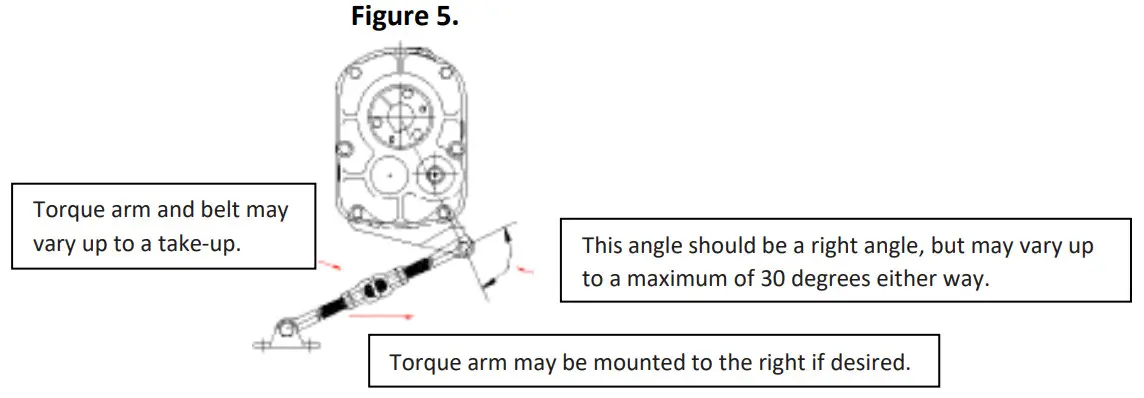 Figure 5.

Torque arm and belt may vary up to a take-up.

This angle should be a right angle, but may vary up to a maximum of 30 degrees either way.

Torque arm may be mounted to the right if desired.