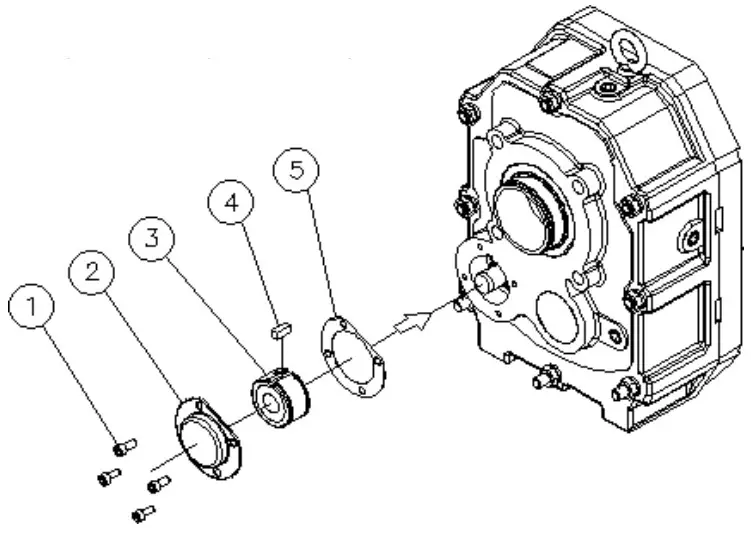 1
2
3
4
5