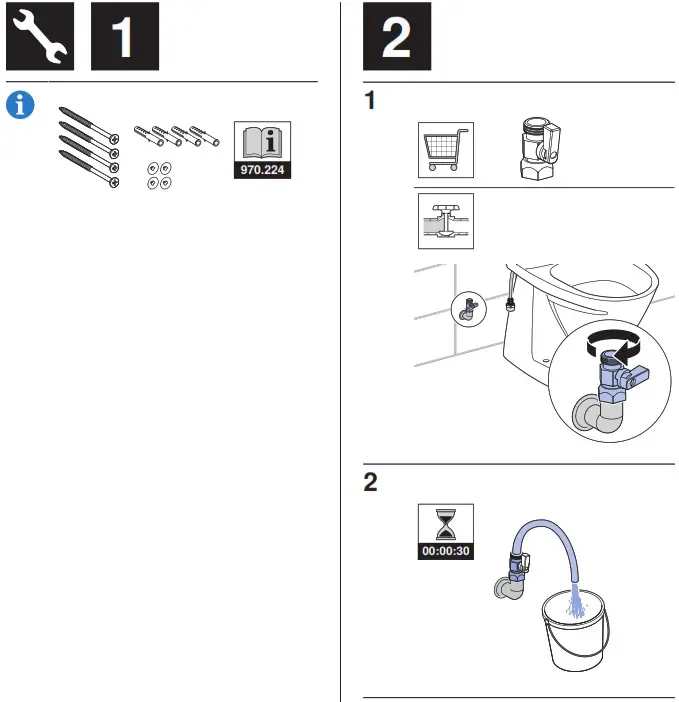 1

970.224

2

1

2

00:00:30