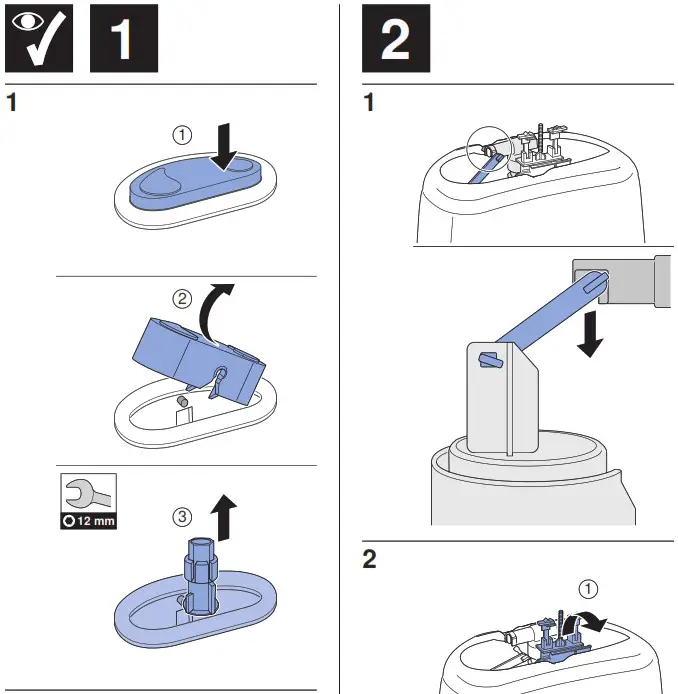 1

1

①

②

12 mm

③

2

1

2

①