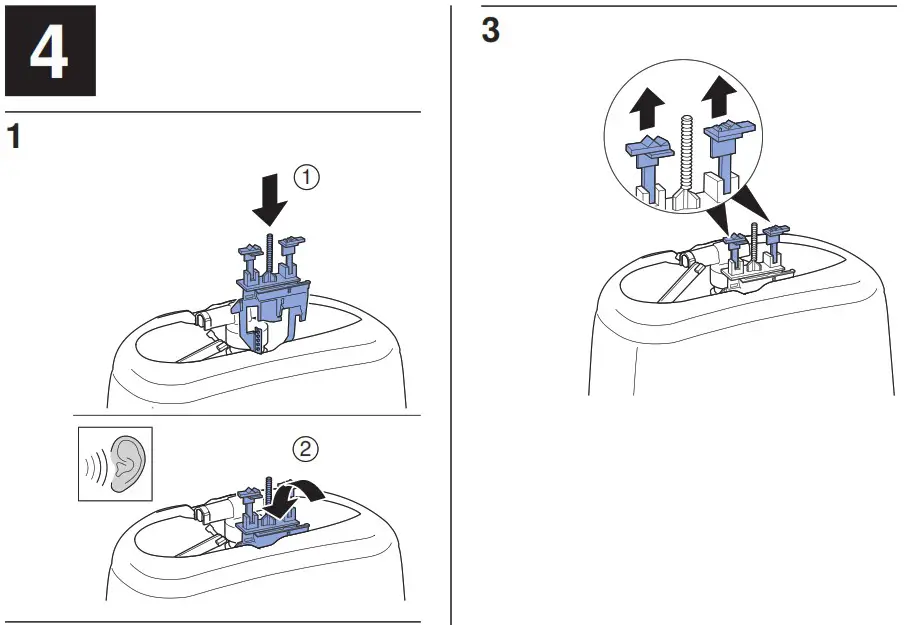 4

1

①

②

3