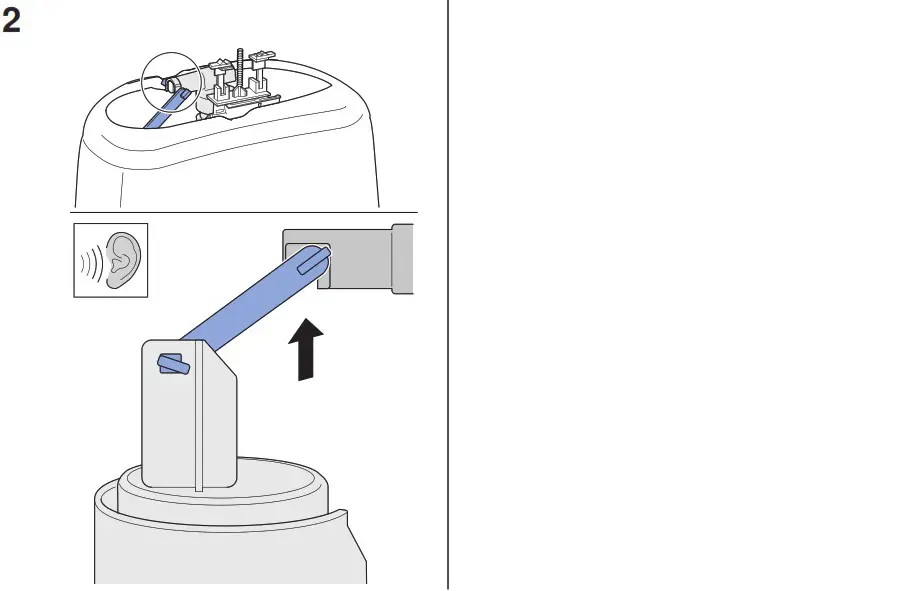 2