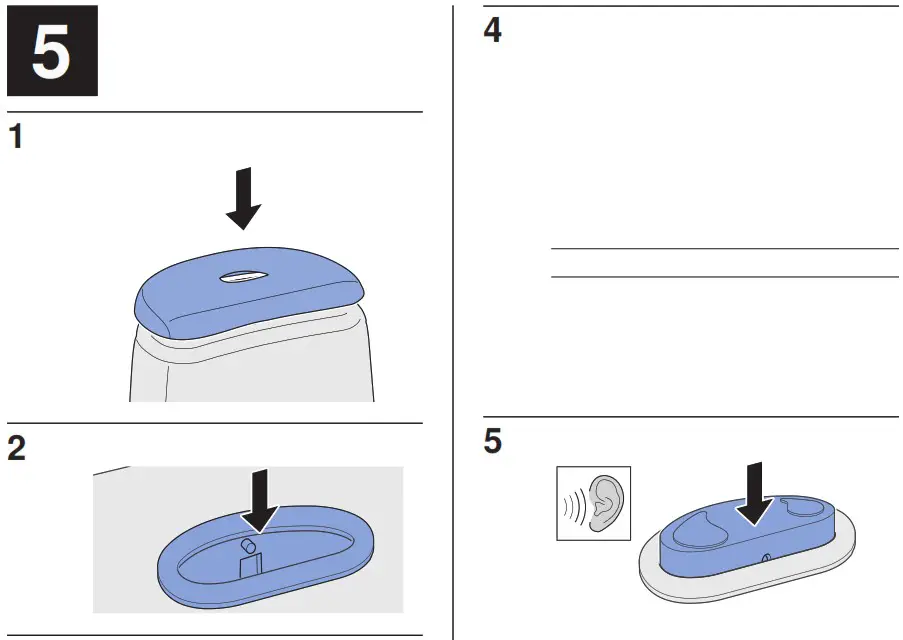 5

1

2

4

5