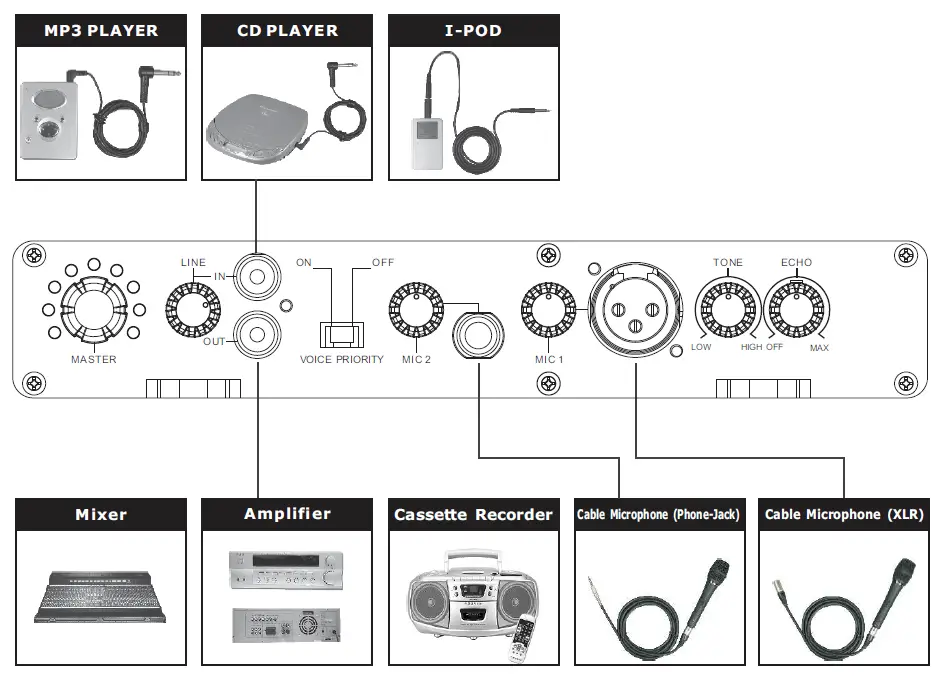 MP3 PLAYER

CD PLAYER

I-POD

LINE

IN

OUT

MASTER

ON

OFF

VOICE PRIORITY

MIC 2

MIC 1

TONE

LOW

HIGH

ECHO

OFF

MAX

Mixer

Amplifier

Cassette Recorder

Cable Microphone (Phone-Jack)

Cable Microphone (XLR)