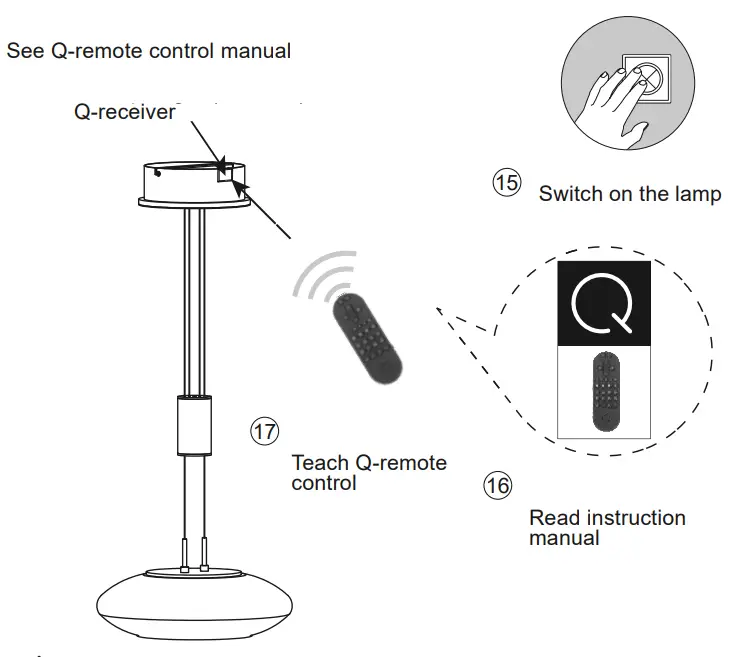 See Q-remote control manual

Q-receiver

15 Switch on the lamp

Q

17 Teach Q-remote control

16 Read instruction manual