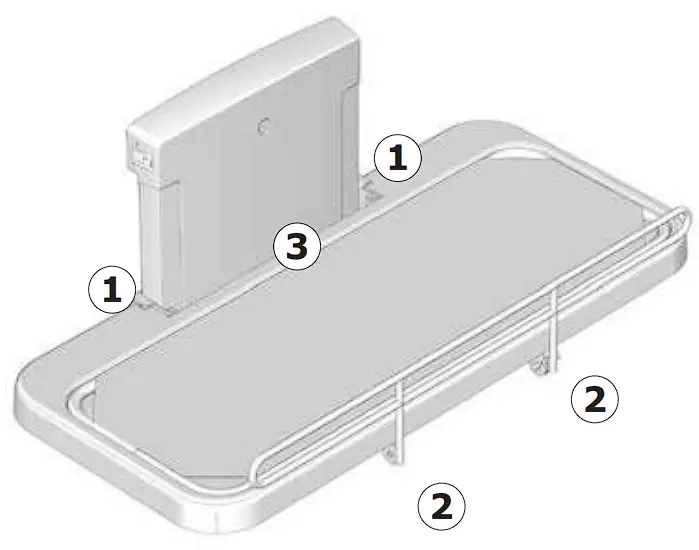 1
3
1
2
2