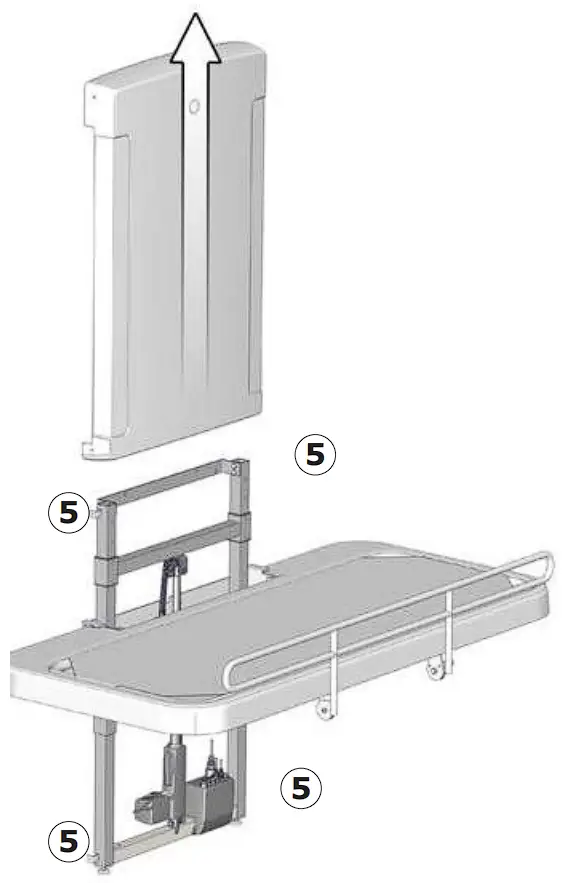 5
5
5
5