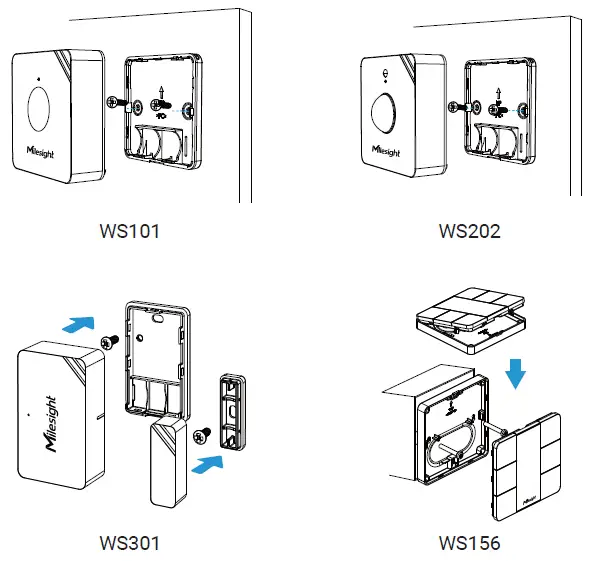 Milesight

WS101

Milesight

WS202

Milesight

WS301

Milesight

WS156