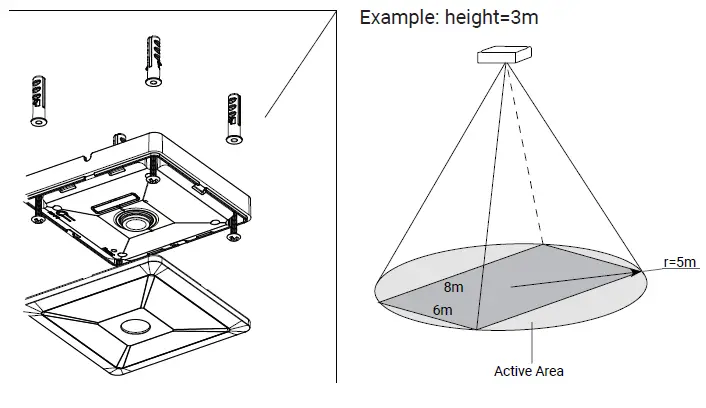 Example: height=3m

r=5m

8m

6m

Active Area