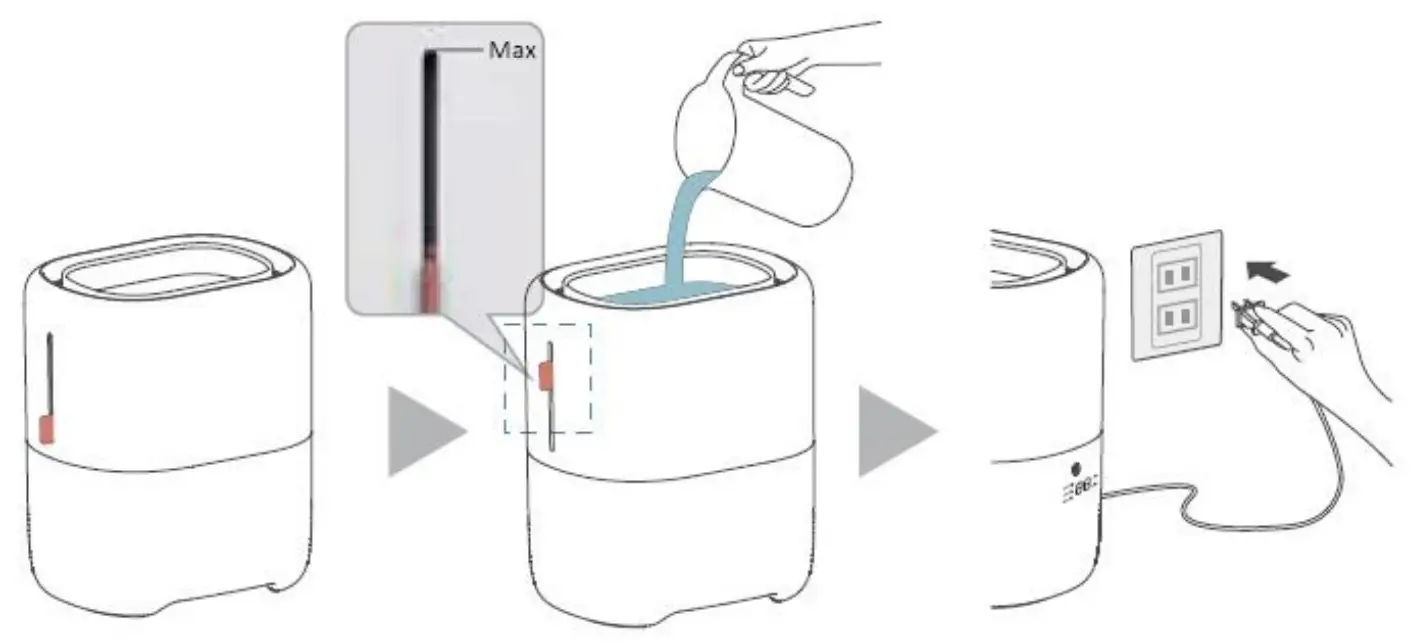 Max