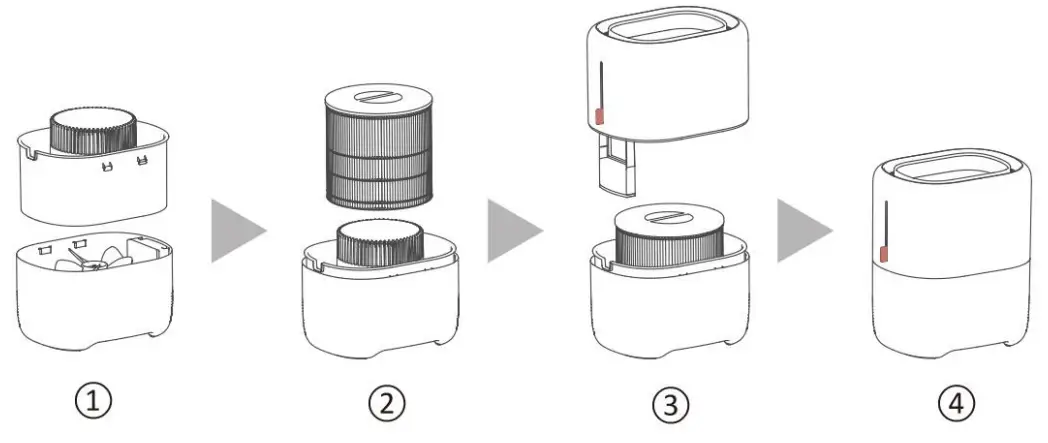 ① ② ③ ④