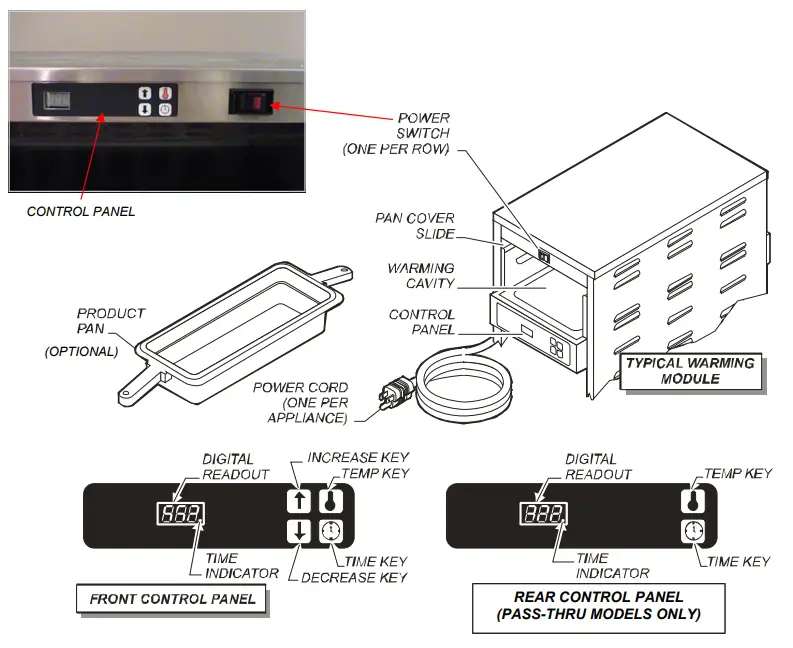 CONTROL PANEL

POWER SWITCH (ONE PER ROW)

PAN COVER SLIDE

WARMING CAVITY

CONTROL PANEL

PRODUCT PAN (OPTIONAL)

POWER CORD (ONE PER APPLIANCE)

TYPICAL WARMING MODULE

DIGITAL READOUT

INCREASE KEY

TEMP KEY

TIME INDICATOR

TIME KEY

DECREASE KEY

FRONT CONTROL PANEL

DIGITAL READOUT

TEMP KEY

TIME INDICATOR

TIME KEY

REAR CONTROL PANEL (PASS-THRU MODELS ONLY)