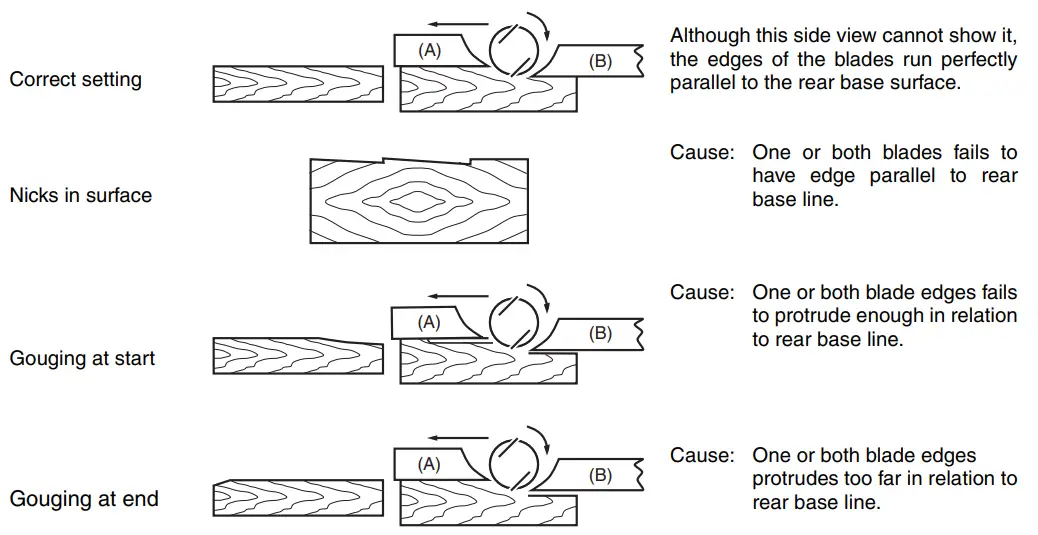 Correct setting

(A)

(B)

Although this side view cannot show it, the edges of the blades run perfectly parallel to the rear base surface.

Nicks in surface

Cause: One or both blades fails to have edge parallel to rear base line.

Gouging at start

(A)

(B)

Cause: One or both blade edges fails to protrude enough in relation to rear base line.

Gouging at end

(A)

(B)

Cause: One or both blade edges protrudes too far in relation to rear base line.