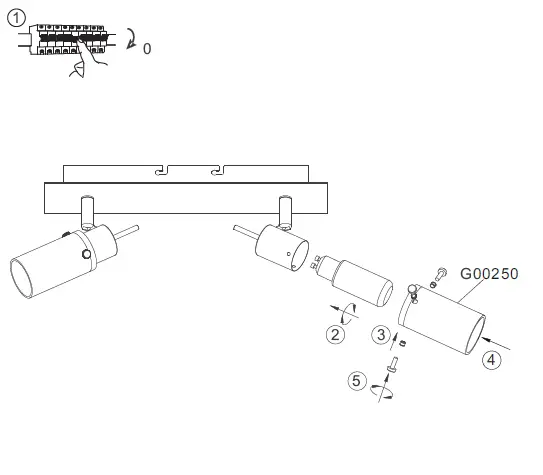 ①
0
G00250
②
③
④
⑤