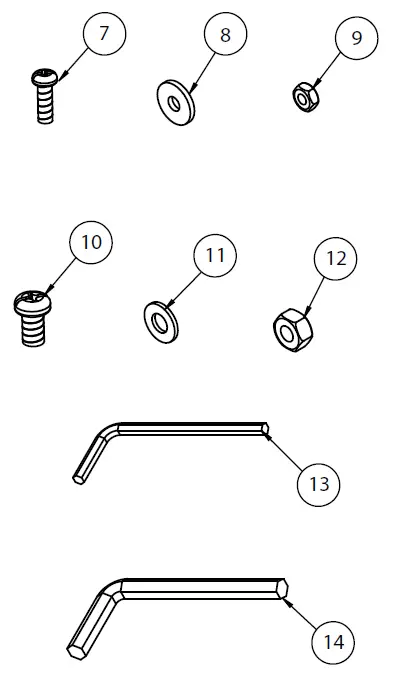 7
8
9
10
11
12
13
14