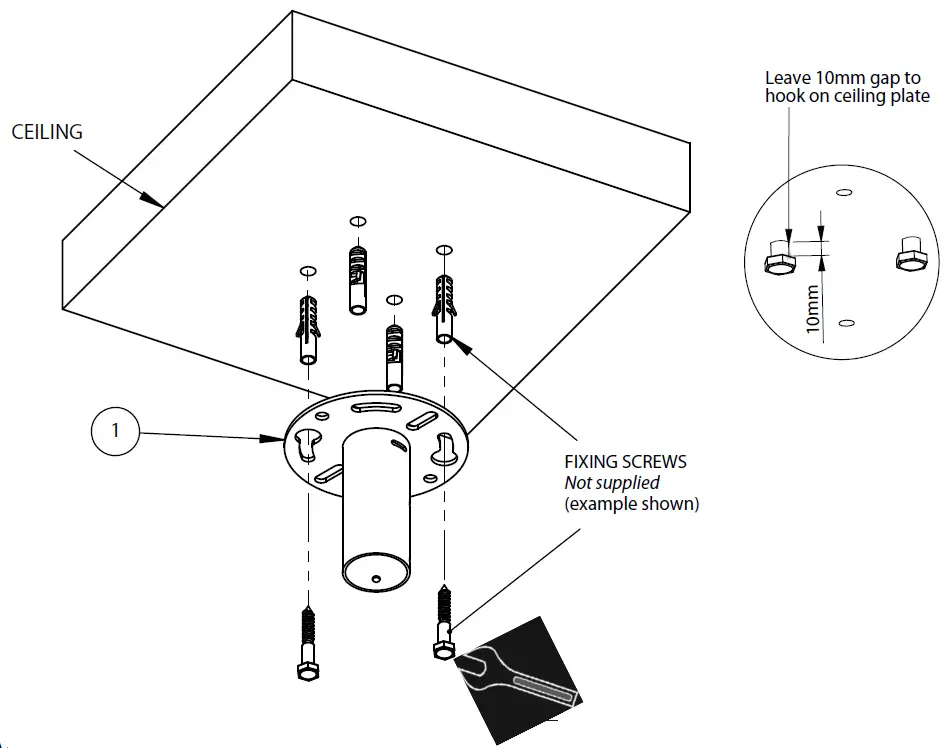 CEILING

Leave 10mm gap to hook on ceiling plate

10mm

1

FIXING SCREWS
Not supplied
(example shown)