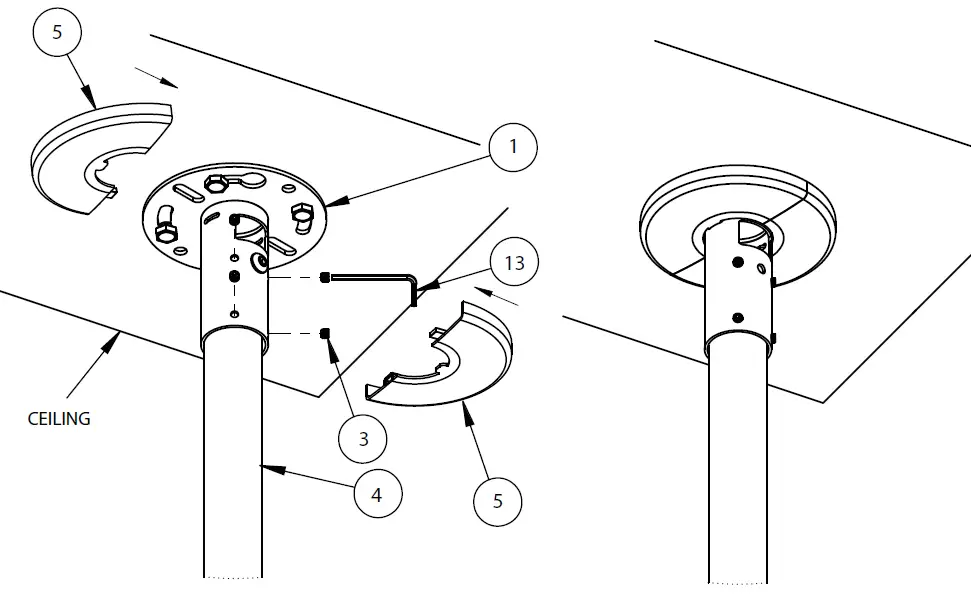 5

1

13

CEILING

3

4

5