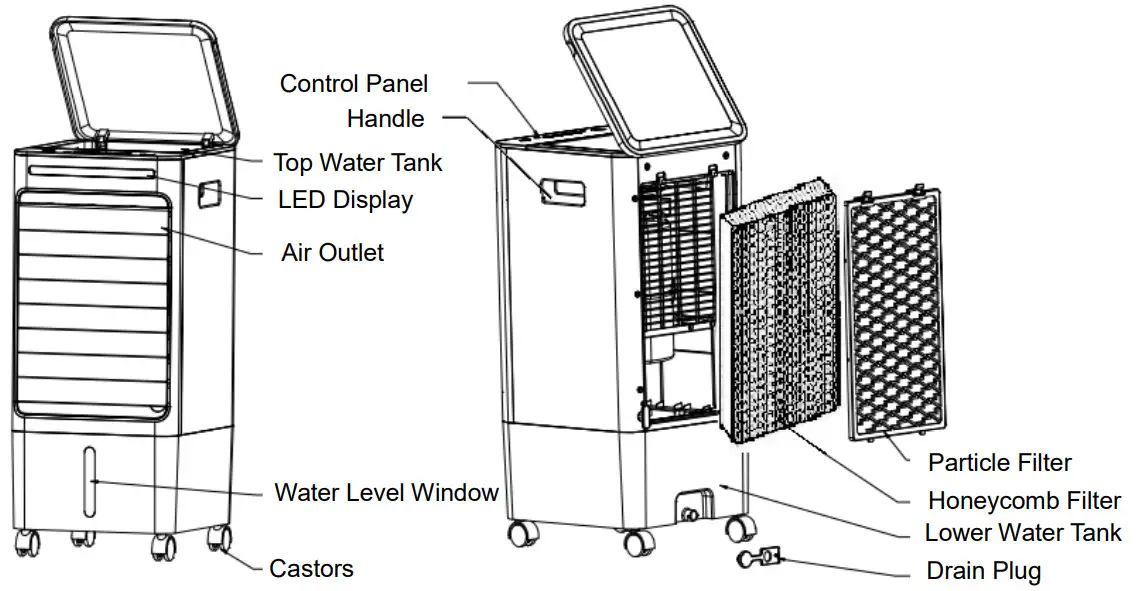 Control Panel
Handle
Top Water Tank
LED Display
Air Outlet
Water Level Window
Castors
Particle Filter
Honeycomb Filter
Lower Water Tank
Drain Plug