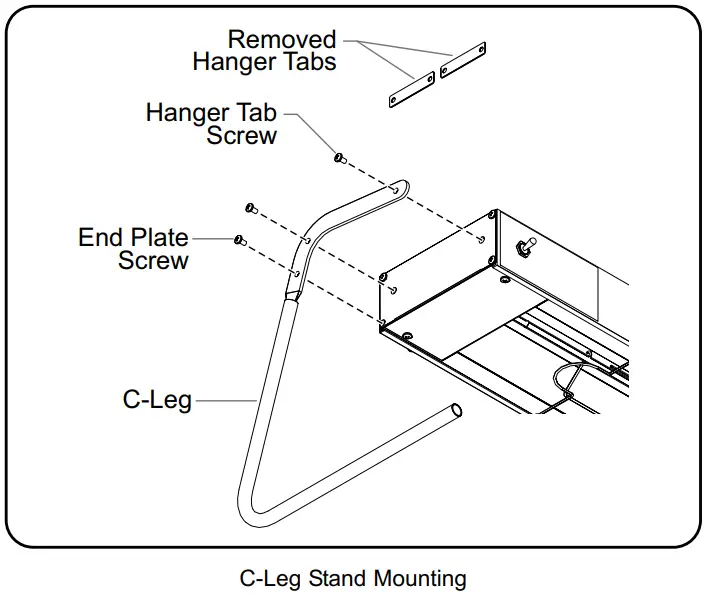 Removed Hanger Tabs

Hanger Tab Screw

End Plate Screw

C-Leg

C-Leg Stand Mounting