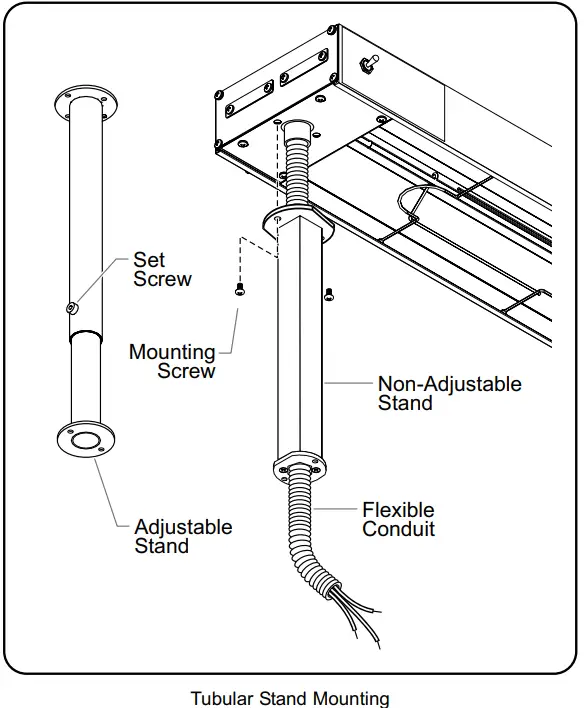 Set Screw

Mounting Screw

Non-Adjustable Stand

Adjustable Stand

Flexible Conduit

Tubular Stand Mounting