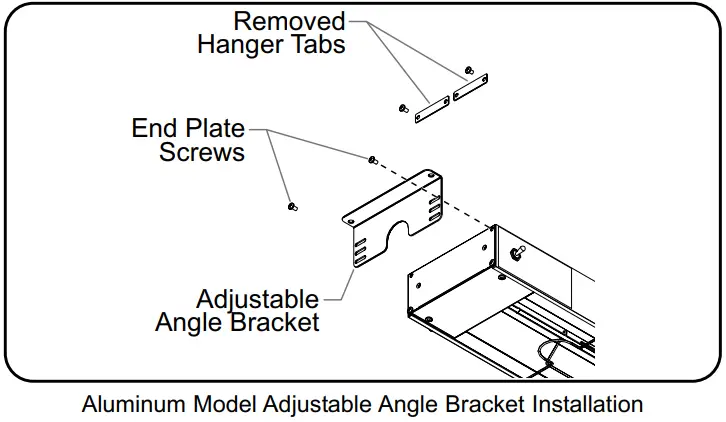 Removed
Hanger Tabs

End Plate
Screws

Adjustable
Angle Bracket

Aluminum Model Adjustable Angle Bracket Installation