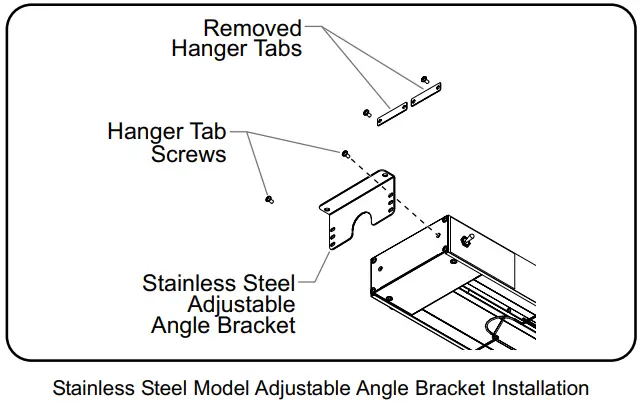 Removed Hanger Tabs

Hanger Tab Screws

Stainless Steel Adjustable Angle Bracket

Stainless Steel Model Adjustable Angle Bracket Installation