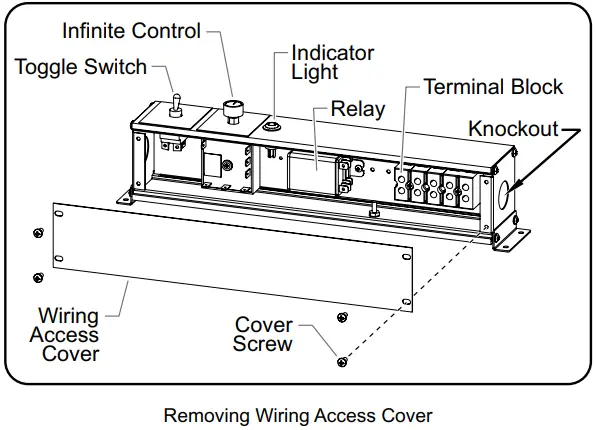 Infinite Control

Toggle Switch

Indicator Light

Relay

Terminal Block

Knockout

Wiring Access Cover

Cover Screw

Removing Wiring Access Cover