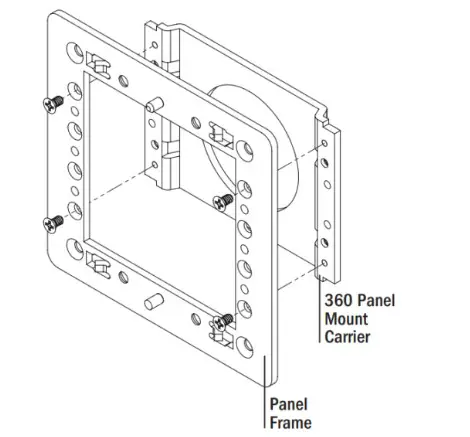 360 Panel Mount Carrier

Panel Frame