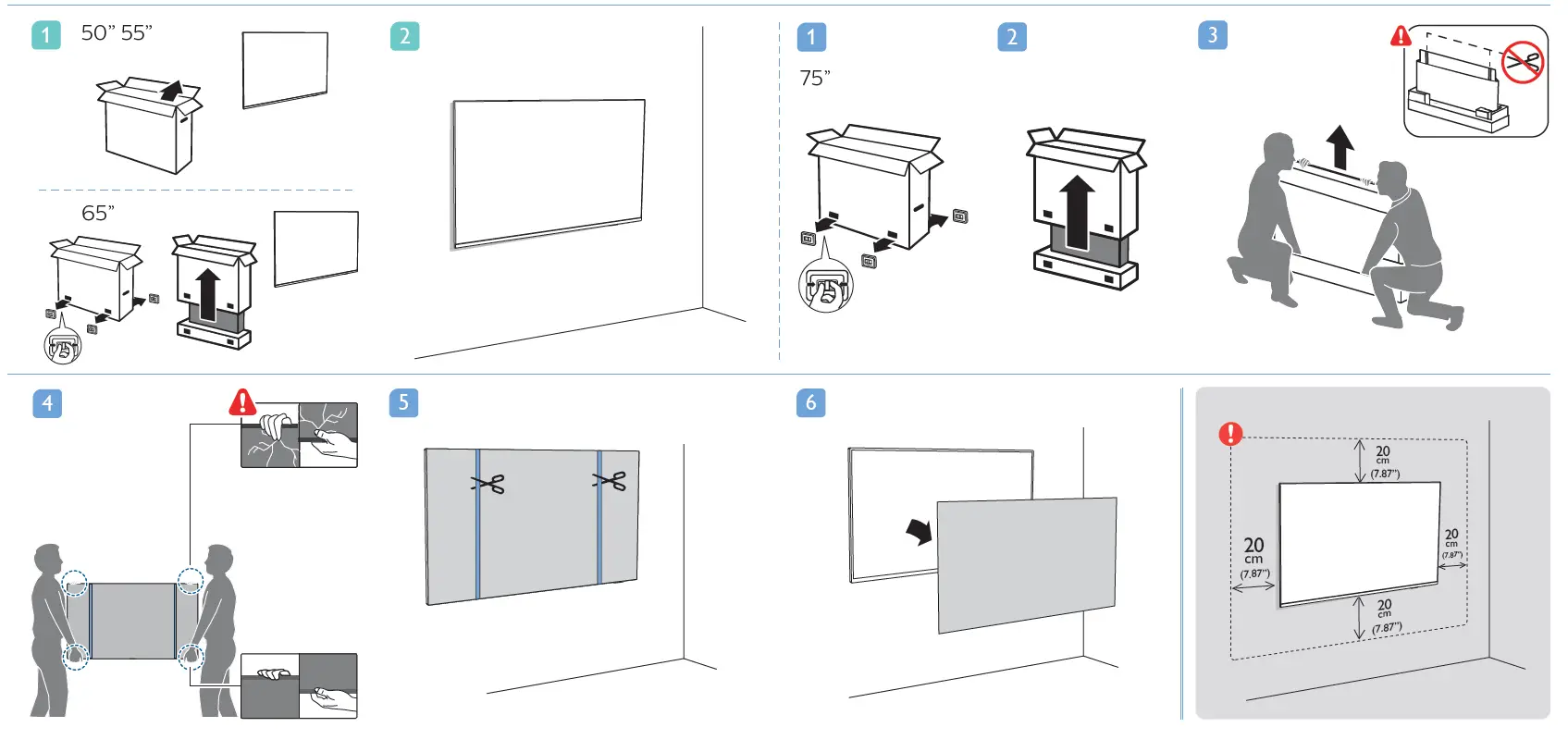 1 50" 55"

65"

2

1

75"

2

3

4

5

6

20 cm (7.87")

20 cm (7.87")

20 cm (7.87")

20 cm (7.87")