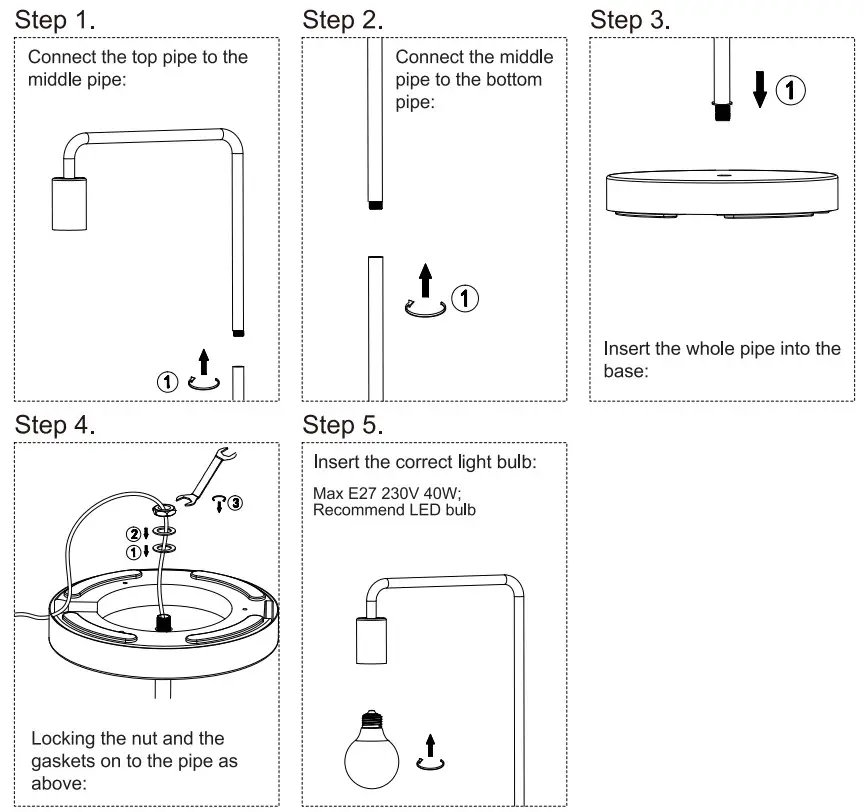 Step 1.

Connect the top pipe to the middle pipe:

①

Step 2.

Connect the middle pipe to the bottom pipe:

①

Step 3.

①

Insert the whole pipe into the base:

Step 4.

③
②
①

Locking the nut and the gaskets on to the pipe as above:

Step 5.

Insert the correct light bulb:

Max E27 230V 40W;
Recommend LED bulb