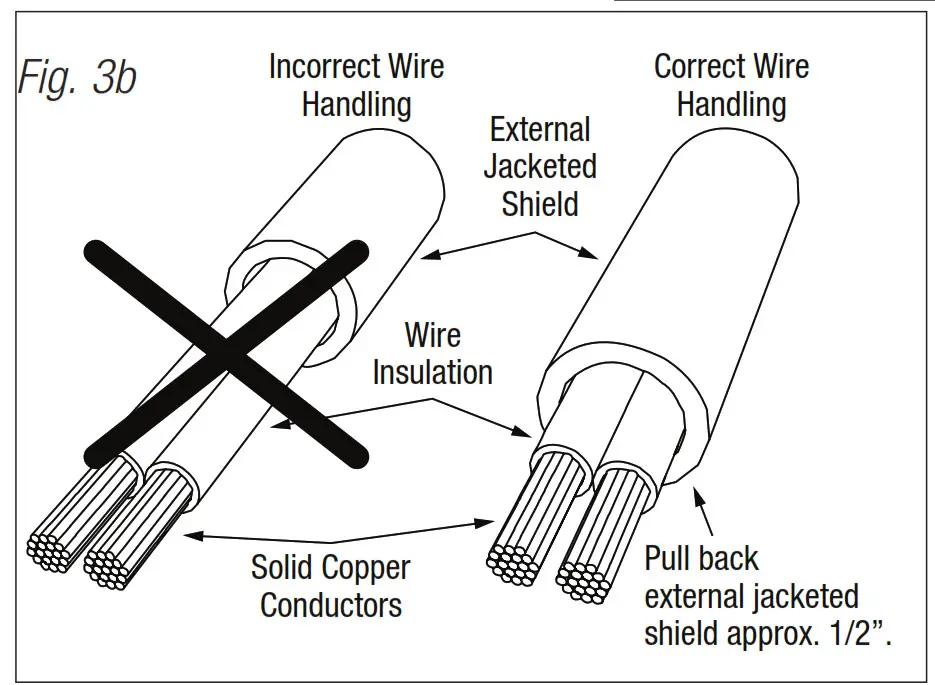 Fig. 3b

Incorrect Wire Handling

Correct Wire Handling

External Jacketed Shield

Wire Insulation

Solid Copper Conductors

Pull back external jacketed shield approx. 1/2”.