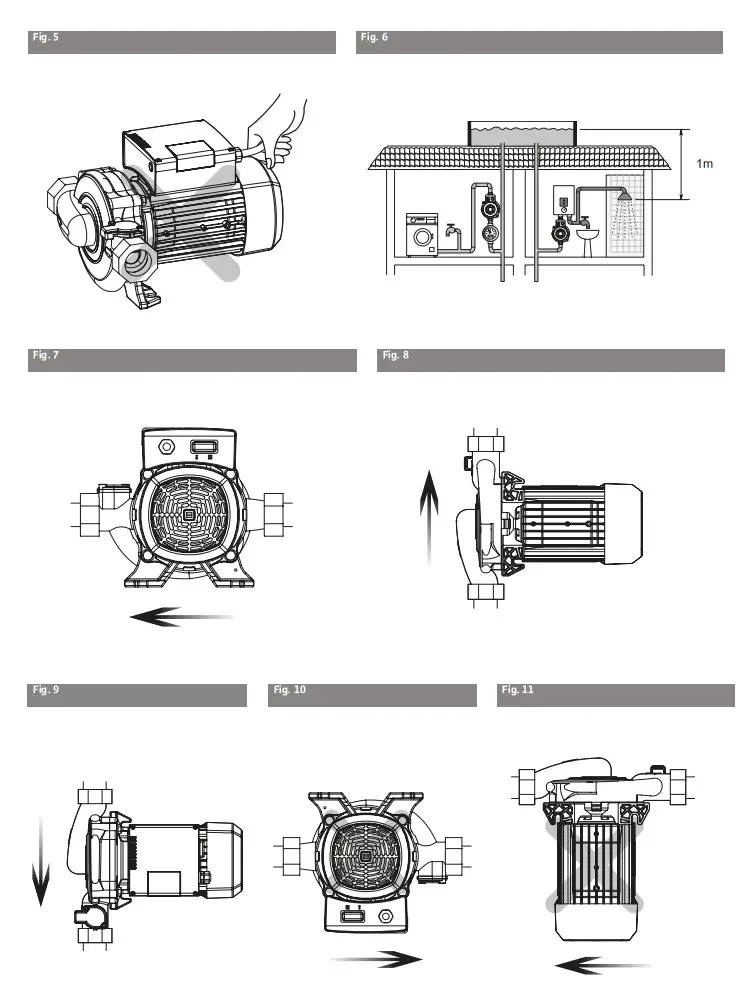 Fig. 5

Fig. 6

1m

Fig. 7

Fig. 8

Fig. 9

Fig. 10

Fig. 11