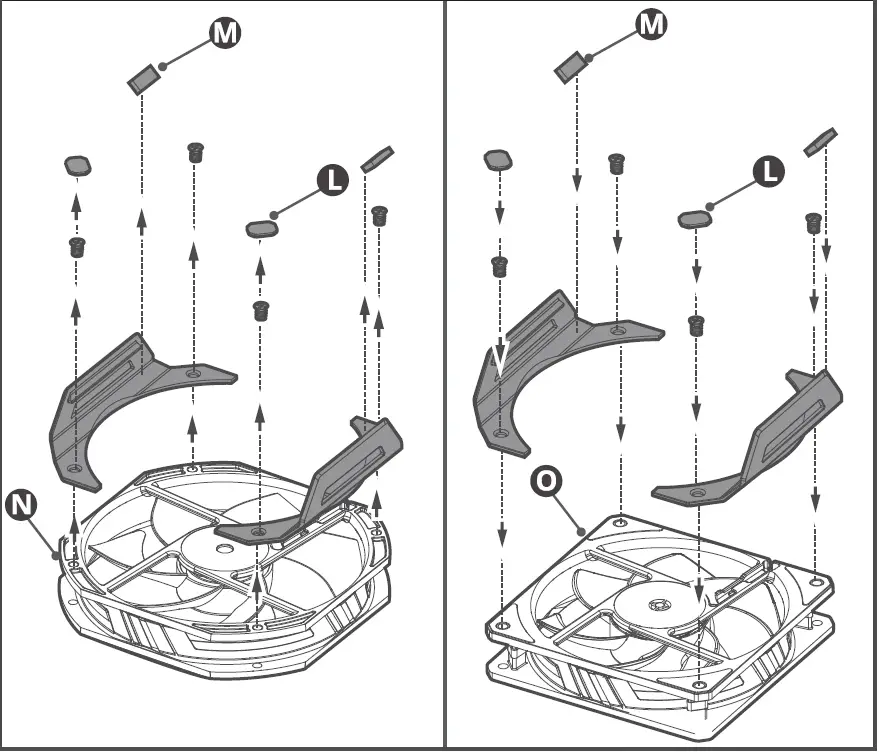 M
L
N
M
L
O